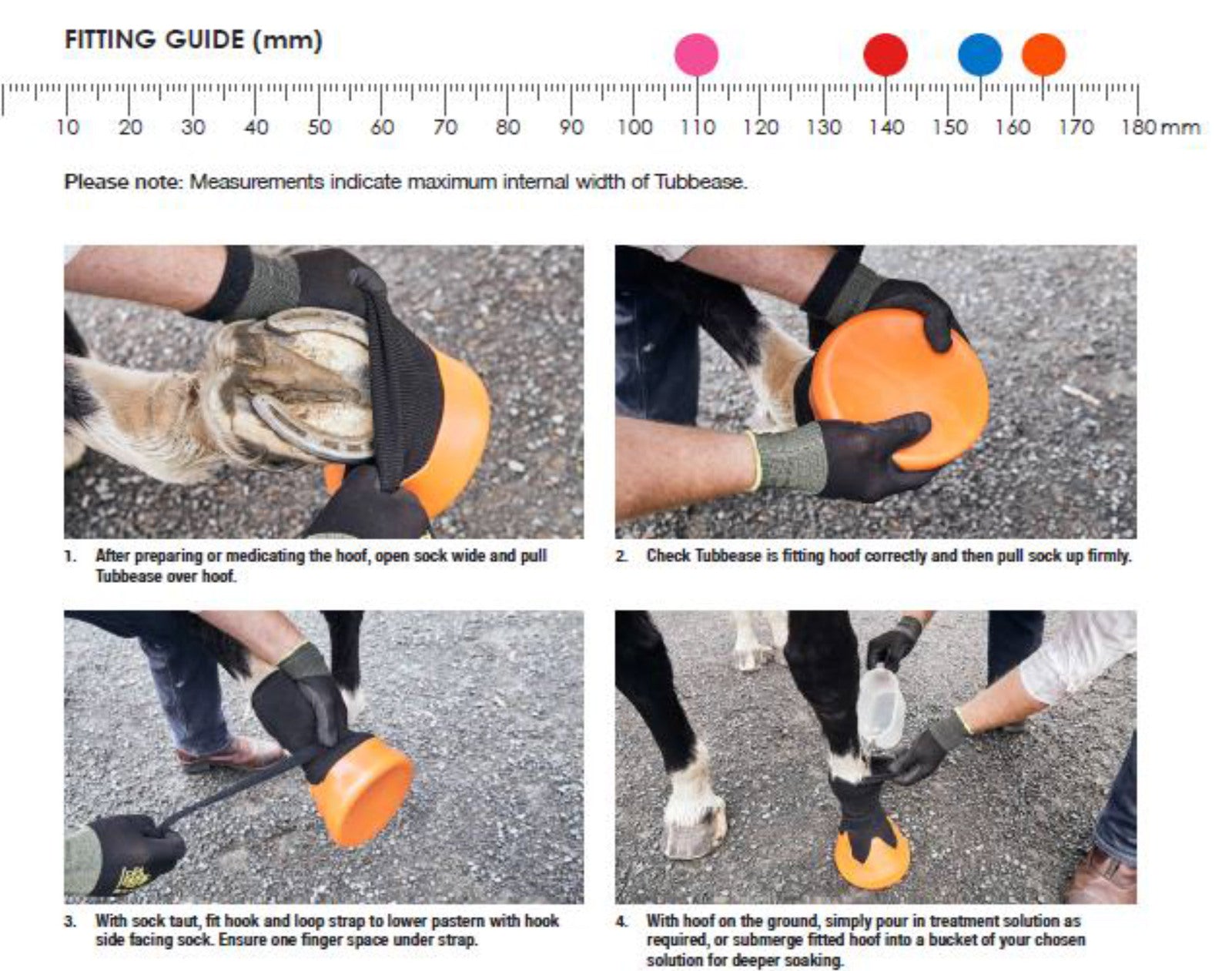 FITTING GUIDE (mm)

10 20 30 40 50 60 70 80 90 100 110 120 130 140 150 160 170 180 mm

Please note: Measurements indicate maximum internal width of Tubbease.

1. After preparing or medicating the hoof, open sock wide and pull Tubbease over hoof.

2. Check Tubbease is fitting hoof correctly and then pull sock up firmly.

3. With sock taut, fit hook and loop strap to lower pastern with hook side facing sock. Ensure one finger space under strap.

4. With hoof on the ground, simply pour in treatment solution as required, or submerge fitted hoof into a bucket of your chosen solution for deeper soaking.